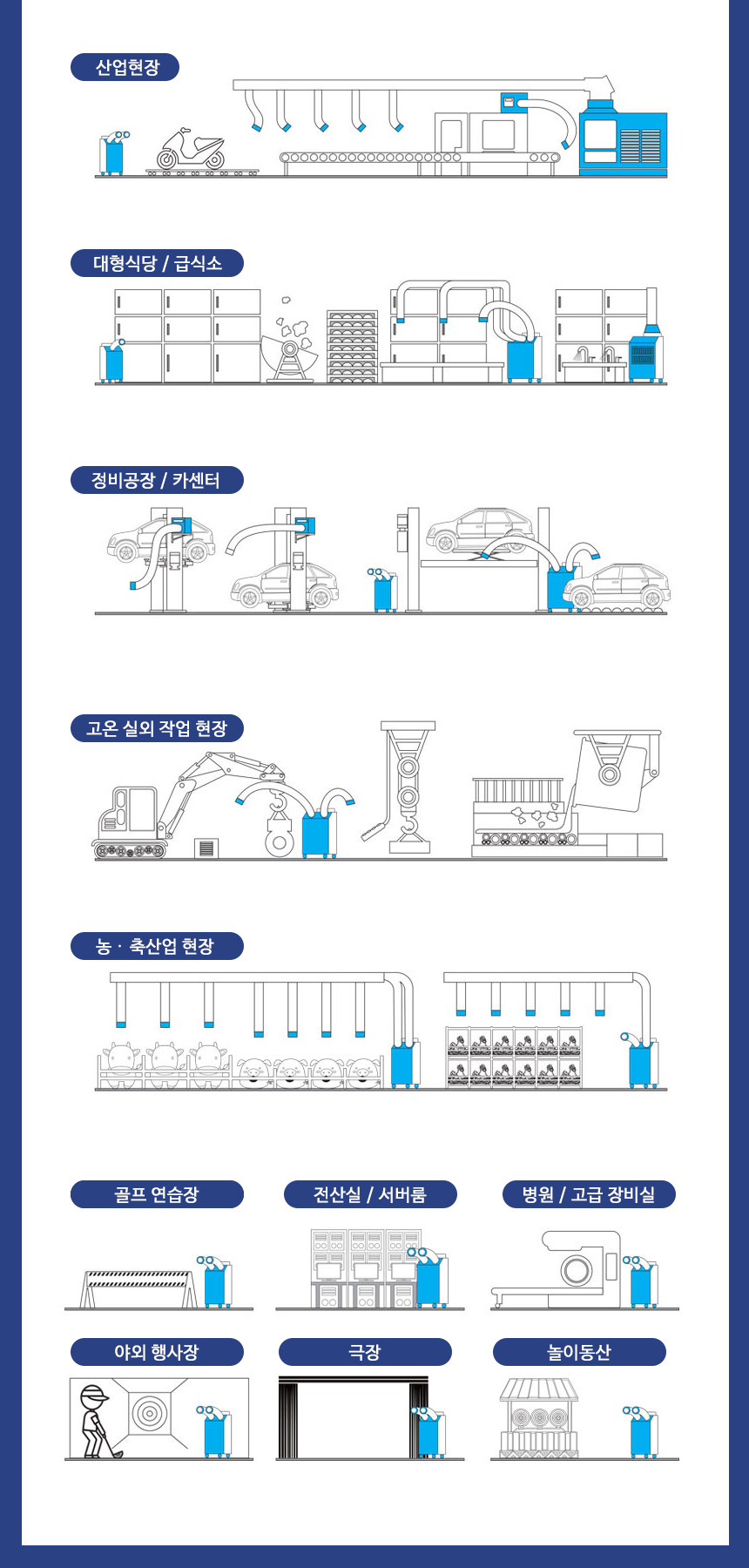 산업현장

대형식당 / 급식소

정비공장 / 카센터

고온 실외 작업 현장

농 · 축산업 현장

골프 연습장

전산실 / 서버룸

병원 / 고급 장비실

야외 행사장

극장

놀이동산