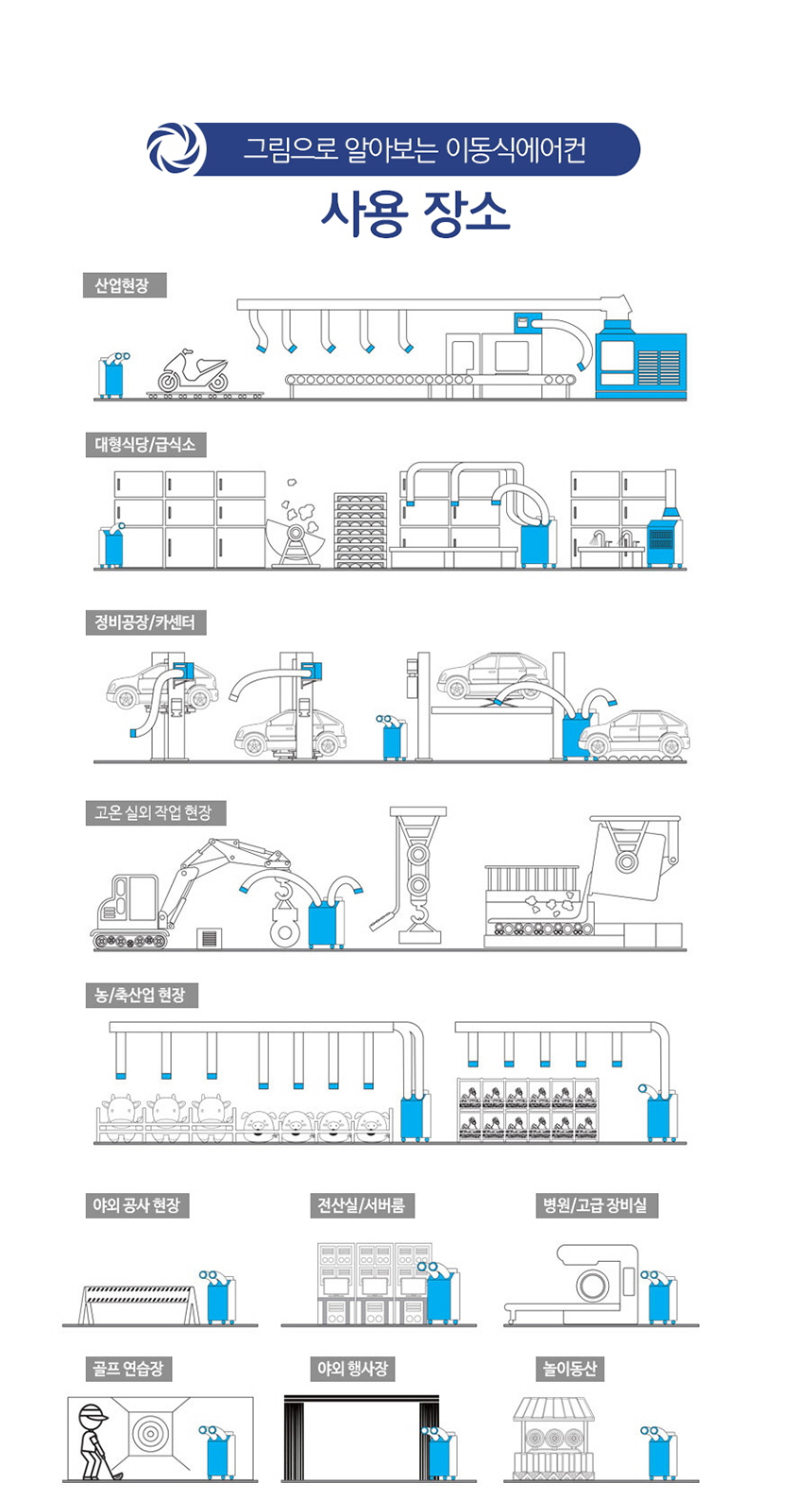 그림으로 알아보는 이동식에어컨
사용 장소

산업현장

대형식당/급식소

정비공장/카센터

고온 실외 작업 현장

농/축산업 현장

야외 공사 현장

전산실/서버룸

병원/고급 장비실

골프 연습장

야외 행사장

놀이동산