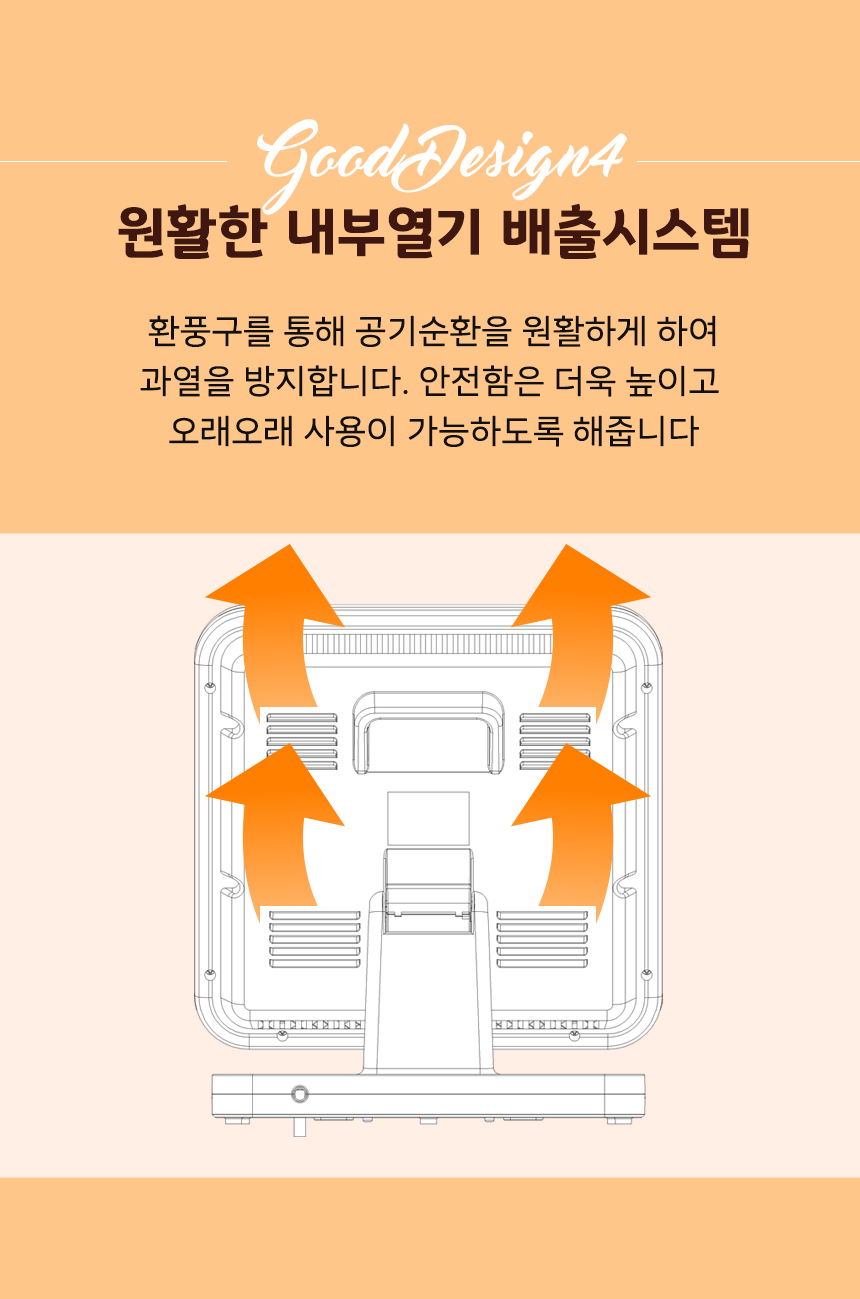 GoodDesign4

원활한 내부열기 배출시스템

환풍구를 통해 공기순환을 원활하게 하여 과열을 방지합니다. 안전함은 더욱 높이고 오래오래 사용이 가능하도록 해줍니다